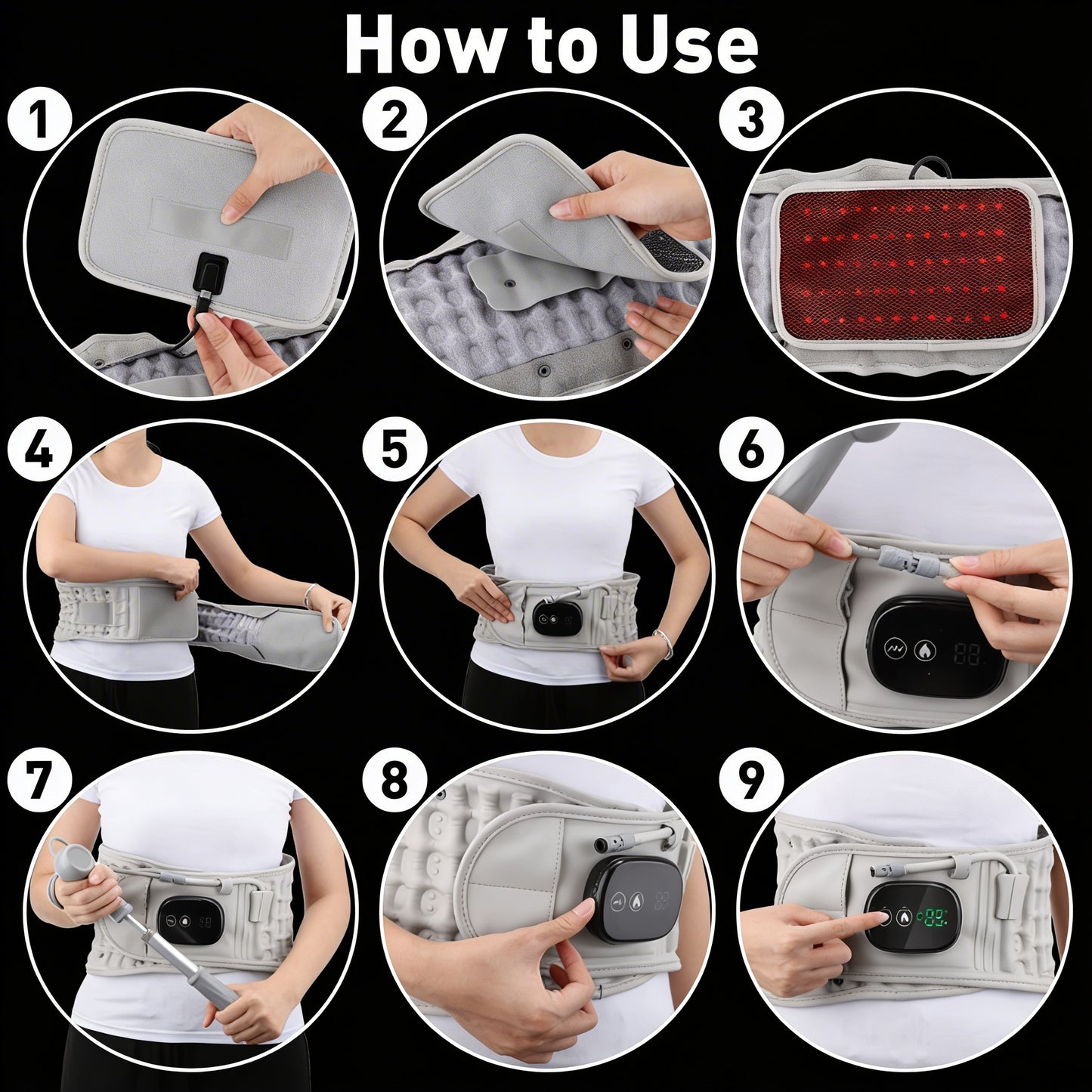 How to Use

1

2

3

4

5

6

7

8

9